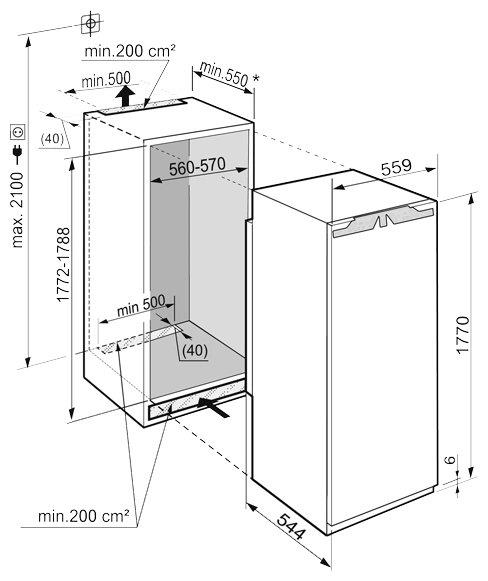 min.200 cm²

min.500

min.550 *

(40)

max. 2100

560-570

559

1772-1788

min 500

(40)

1770

6

min.200 cm²

544