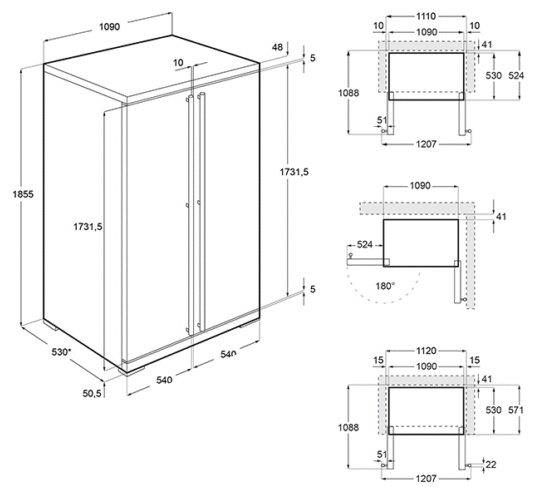 1090
48
10
5
1855
1731,5
1731,5
5
530*
540
540
50,5

1110
10
1090
10
41
1088
530
524
51
1207

1090
41
524
180°

1120
15
1090
15
41
1088
530
571
51
22
1207